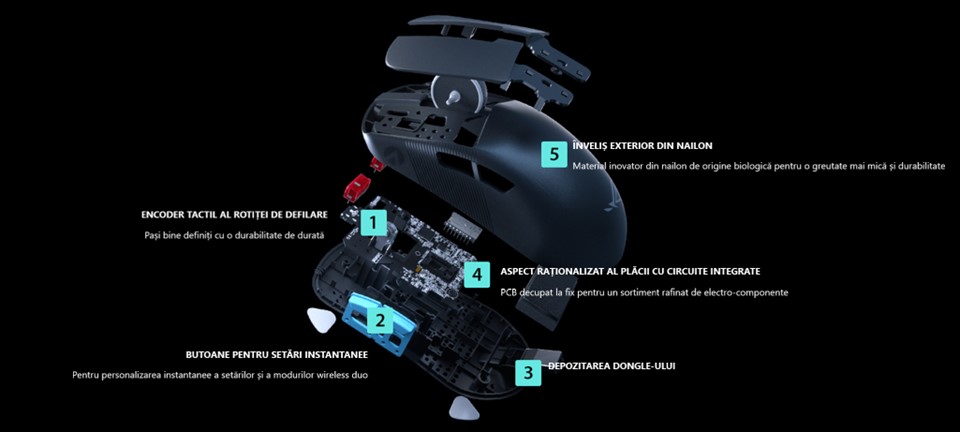 5
ÎNVELIȘ EXTERIOR DIN NAILON
Material inovator din nailon de origine biologică pentru o greutate mai mică și durabilitate

ENCODER TACTIL AL ROTIȚEI DE DEFILARE
Pași bine definiți cu o durabilitate de durată

1

4
ASPECT RAȚIONALIZAT AL PLĂCII CU CIRCUITE INTEGRATE
PCB decupat la fix pentru un sortiment rafinat de electro-componente

2

BUTOANE PENTRU SETĂRI INSTANTANEE
Pentru personalizarea instantanee a setărilor și a modurilor wireless duo

3
DEPOZITAREA DONGLE-ULUI