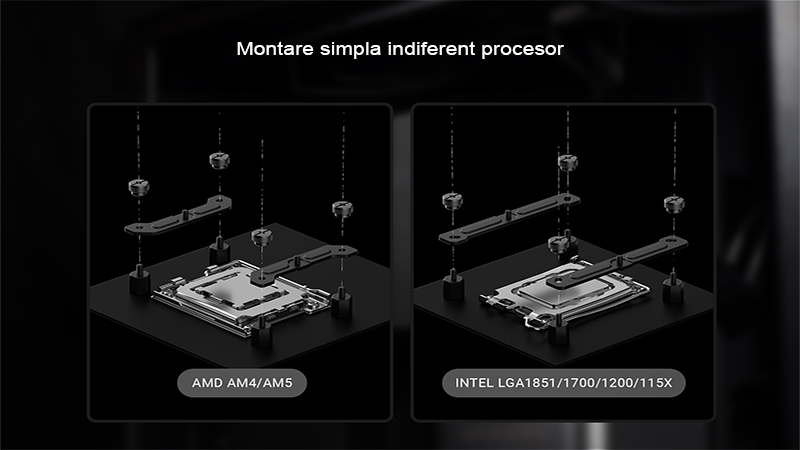 Montare simpla indiferent procesor

AMD AM4/AM5

INTEL LGA1851/1700/1200/115X