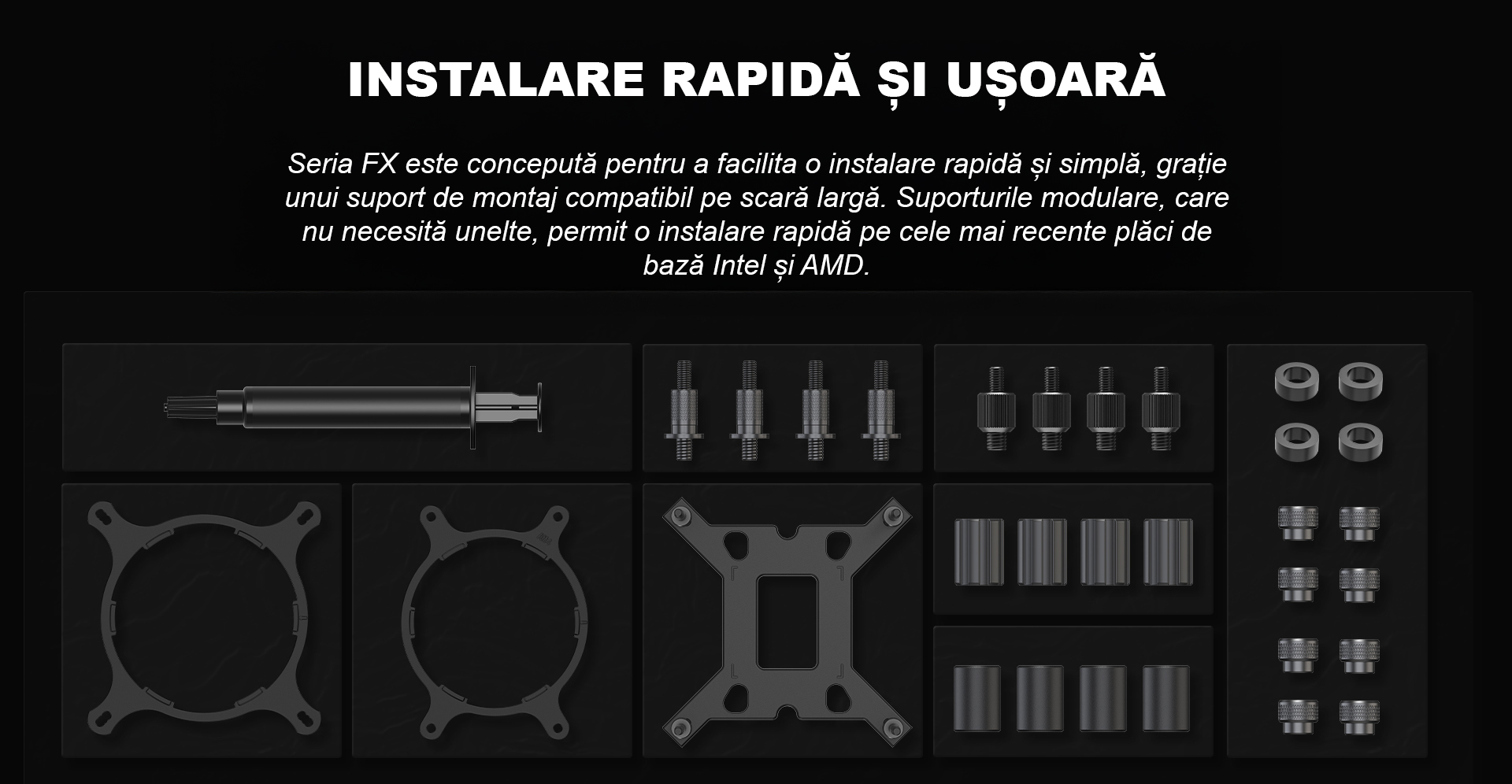 INSTALARE RAPIDĂ ȘI UȘOARĂ

Seria FX este concepută pentru a facilita o instalare rapidă și simplă, grație unui suport de montaj compatibil pe scară largă. Suporturile modulare, care nu necesită unelte, permit o instalare rapidă pe cele mai recente plăci de bază Intel și AMD.