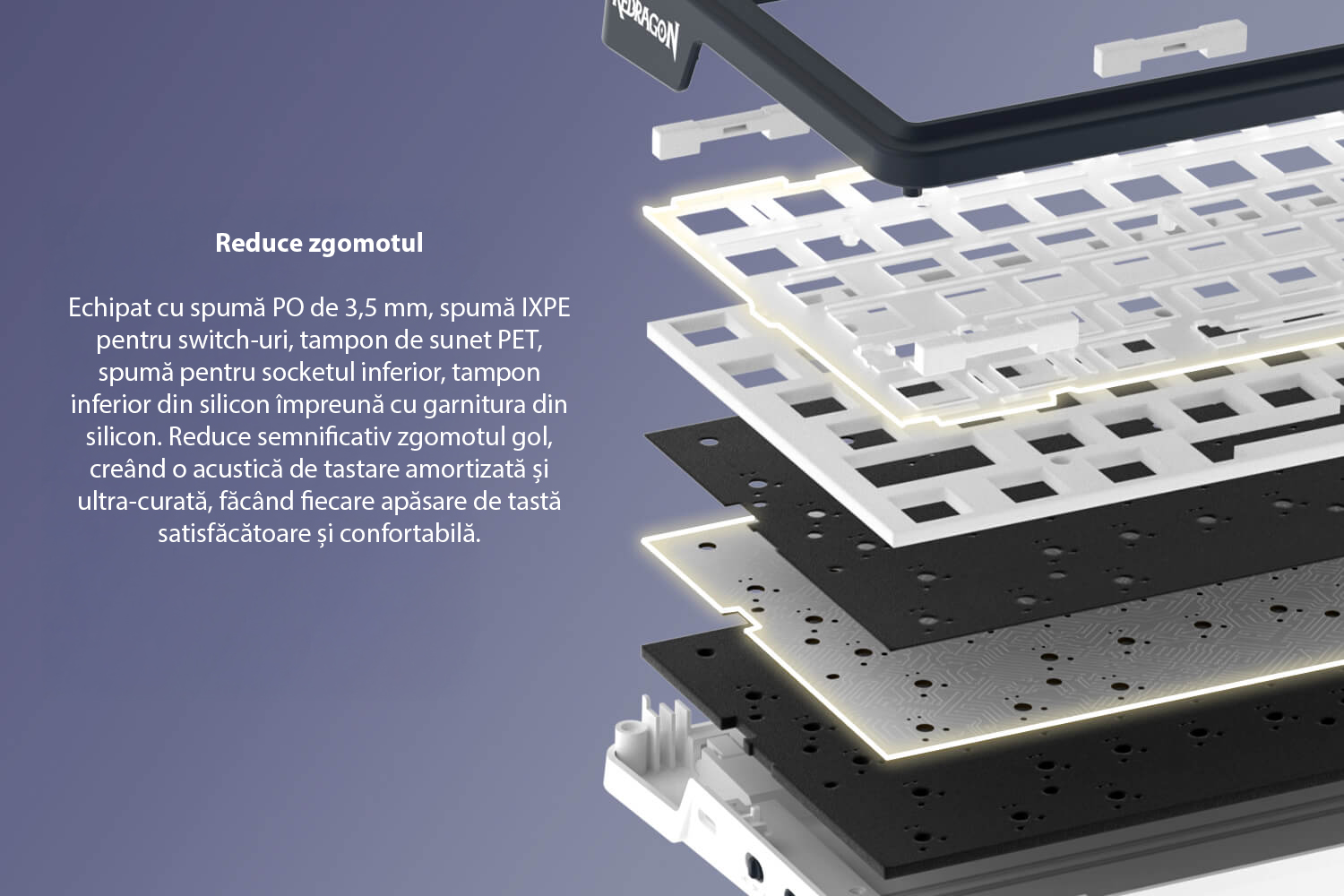 REDRAGON

Reduce zgomotul

Echipat cu spumă PO de 3,5 mm, spumă IXPE pentru switch-uri, tampon de sunet PET, spumă pentru socketul inferior, tampon inferior din silicon împreună cu garnitura din silicon. Reduce semnificativ zgomotul gol, creând o acustică de tastare amortizată și ultra-curată, făcând fiecare apăsare de tastă satisfăcătoare și confortabilă.