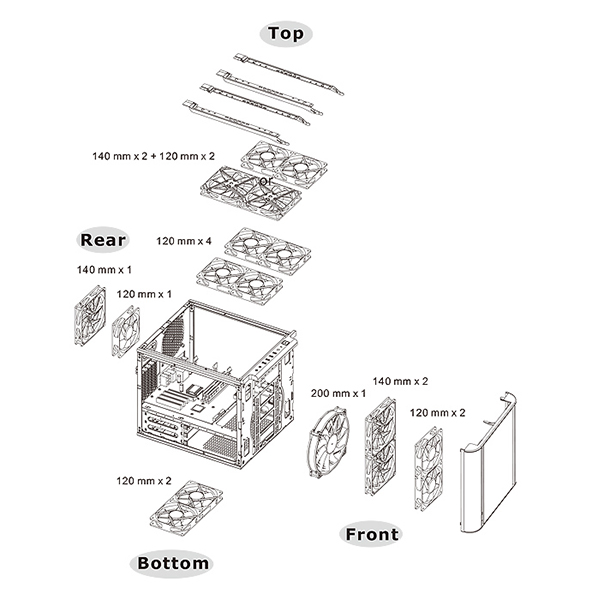 Top

140 mm x 2 + 120 mm x 2

or

Rear

120 mm x 4

140 mm x 1

120 mm x 1

200 mm x 1

140 mm x 2

120 mm x 2

120 mm x 2

Front

Bottom