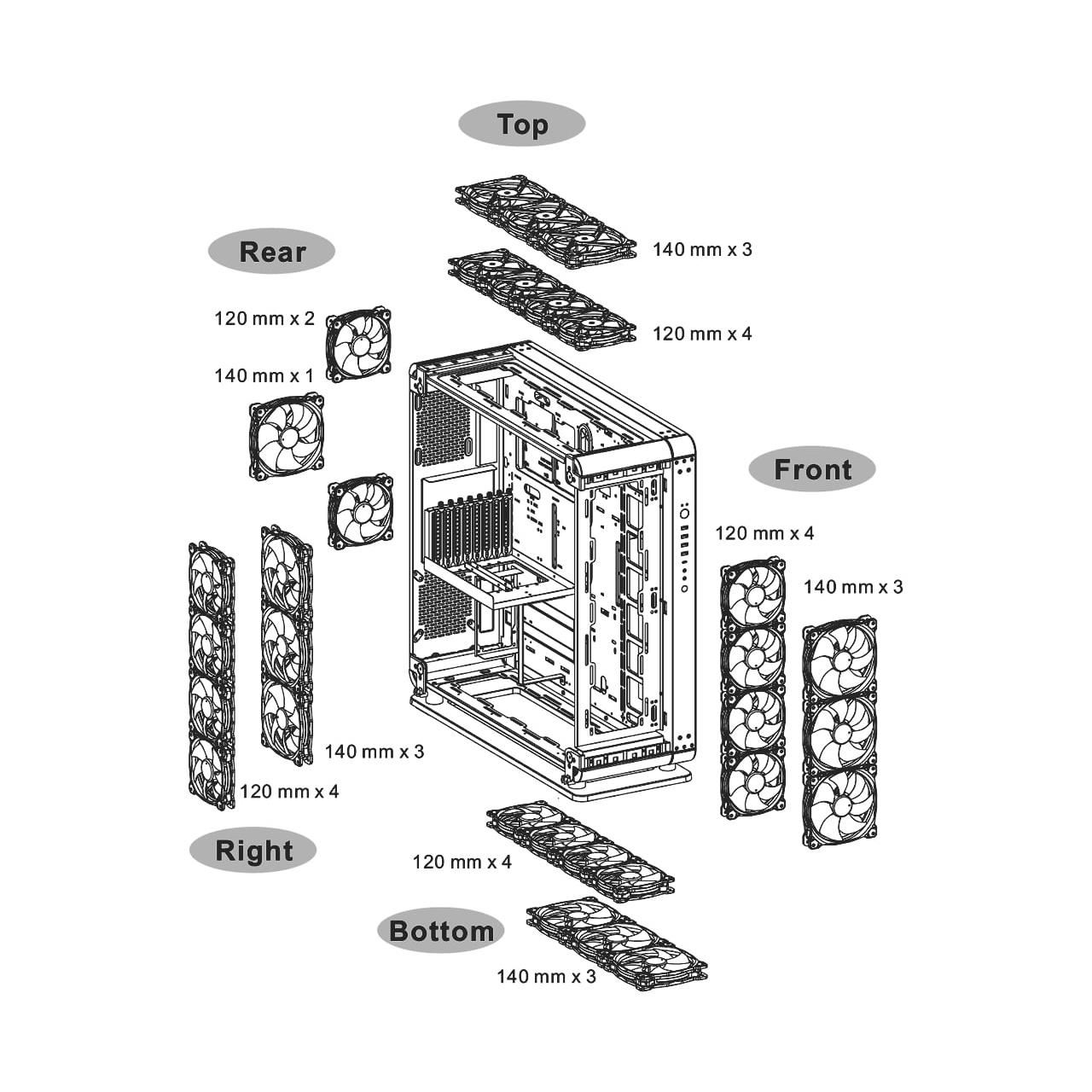 Top

140 mm x 3

120 mm x 4

Rear

120 mm x 2

140 mm x 1

Front

120 mm x 4

140 mm x 3

140 mm x 3

120 mm x 4

Right

120 mm x 4

Bottom

140 mm x 3