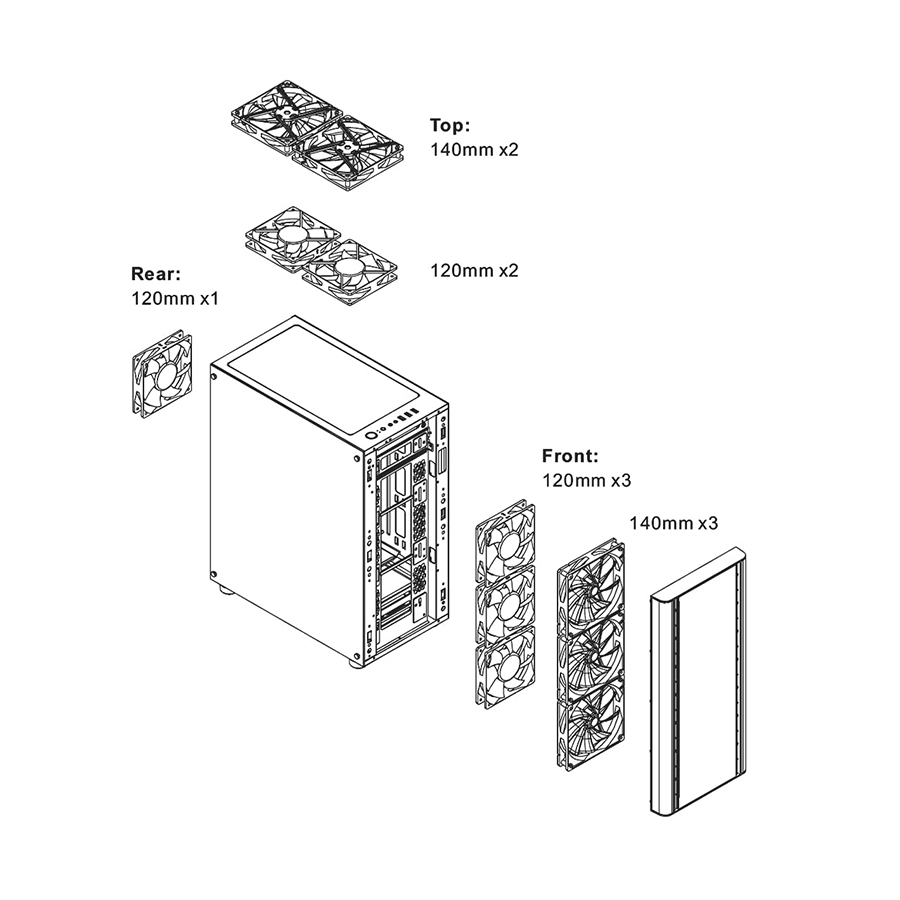 Top:
140mm x2

120mm x2

Rear:
120mm x1

Front:
120mm x3

140mm x3