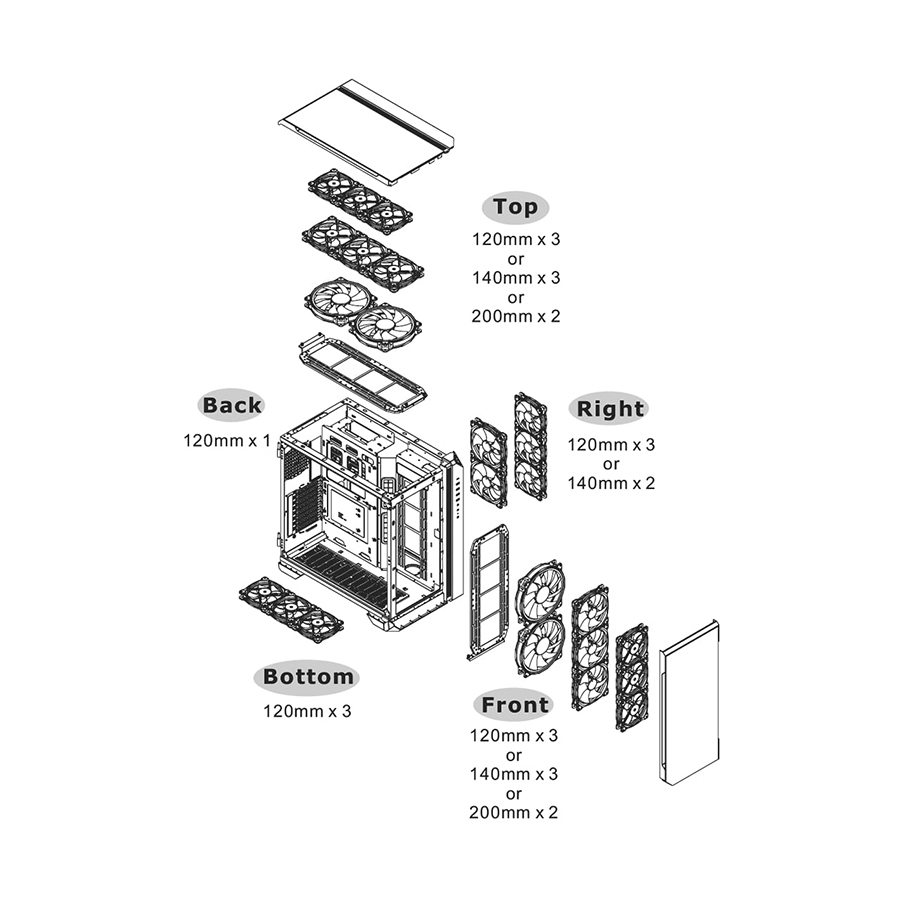 Top
120mm x 3
or
140mm x 3
or
200mm x 2

Back
120mm x 1

Right
120mm x 3
or
140mm x 2

Bottom
120mm x 3

Front
120mm x 3
or
140mm x 3
or
200mm x 2