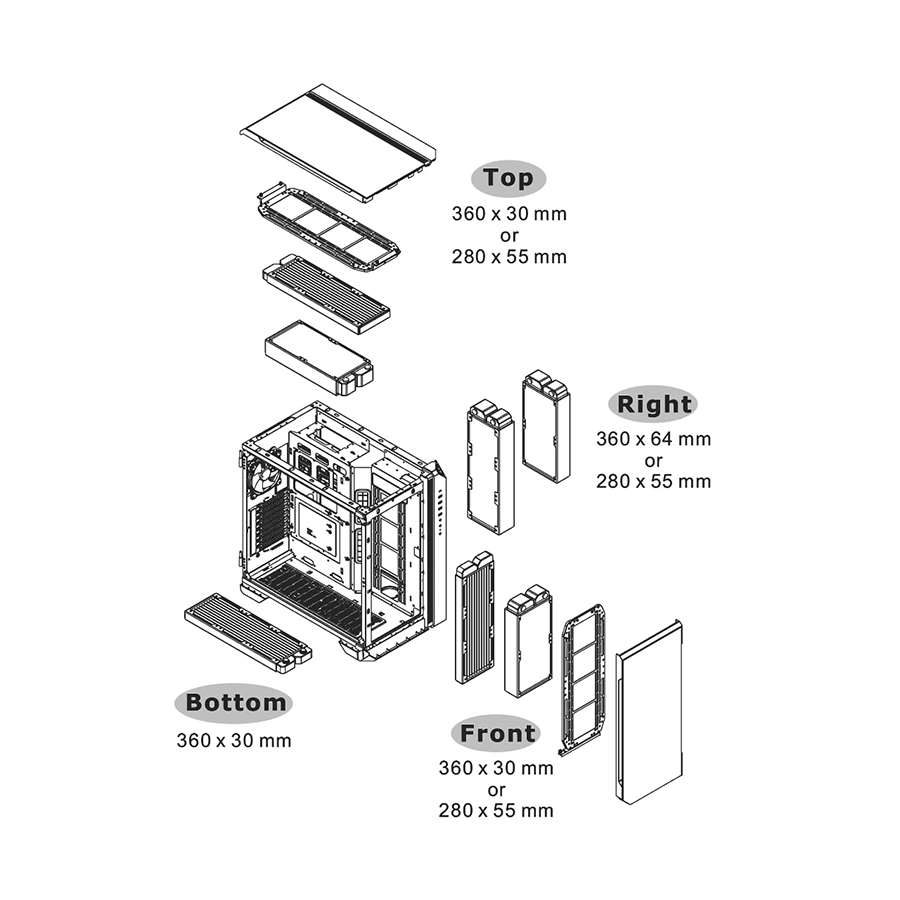 Top
360 x 30 mm
or
280 x 55 mm

Right
360 x 64 mm
or
280 x 55 mm

Bottom
360 x 30 mm

Front
360 x 30 mm
or
280 x 55 mm