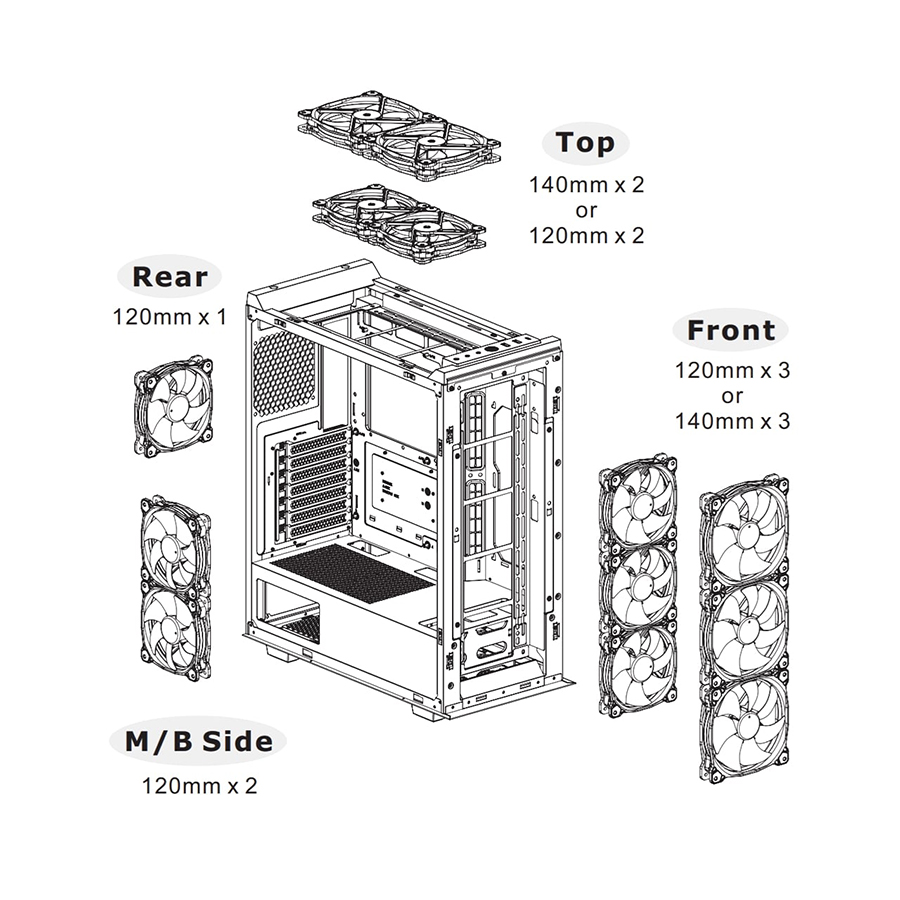 Top
140mm x 2
or
120mm x 2

Rear
120mm x 1

Front
120mm x 3
or
140mm x 3

M/B Side
120mm x 2