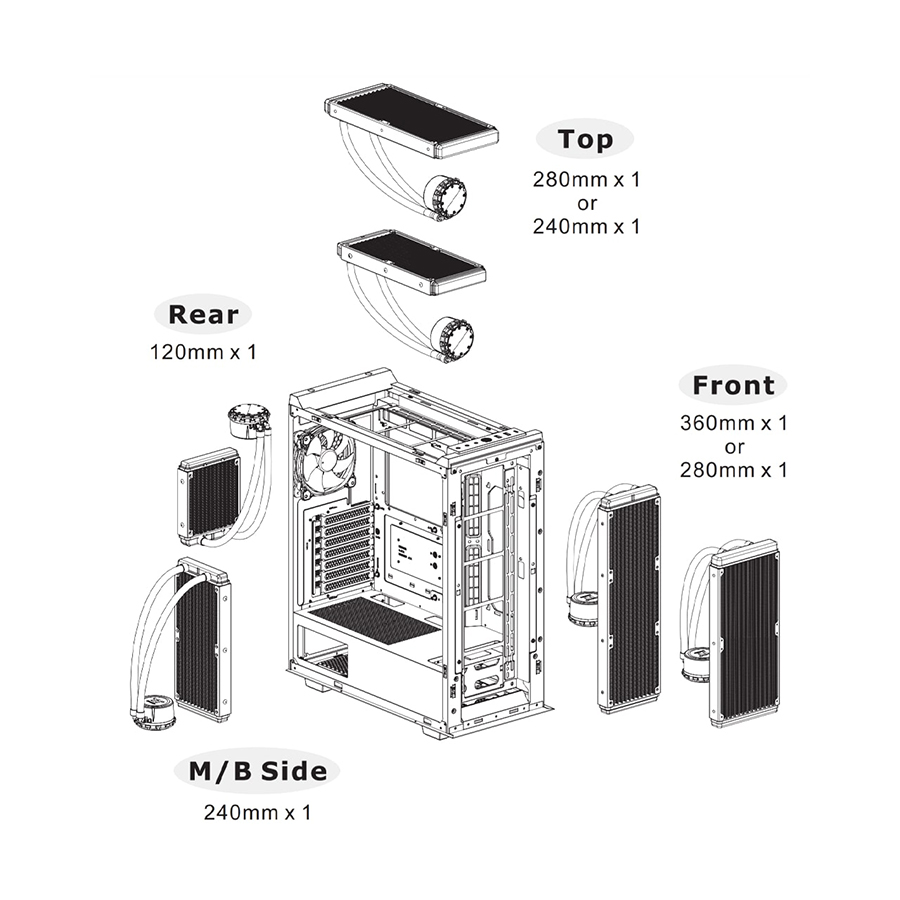 Top
280mm x 1
or
240mm x 1

Rear
120mm x 1

Front
360mm x 1
or
280mm x 1

M/B Side
240mm x 1