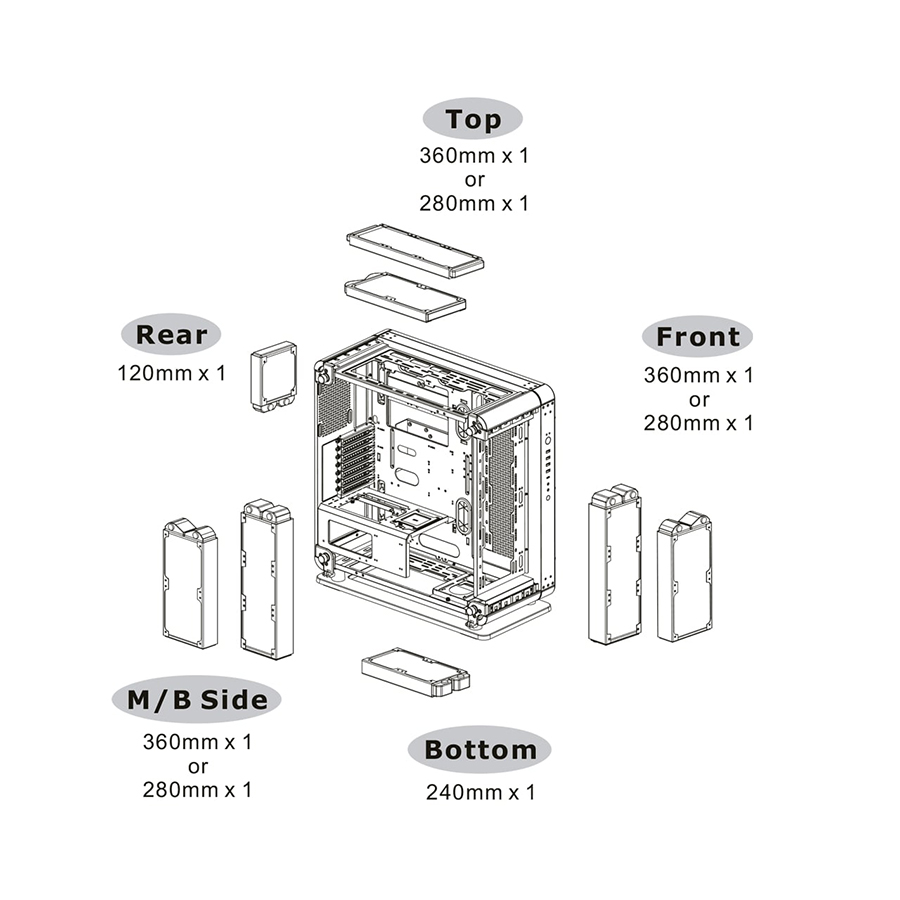 Top
360mm x 1
or
280mm x 1

Rear
120mm x 1

Front
360mm x 1
or
280mm x 1

M/B Side
360mm x 1
or
280mm x 1

Bottom
240mm x 1