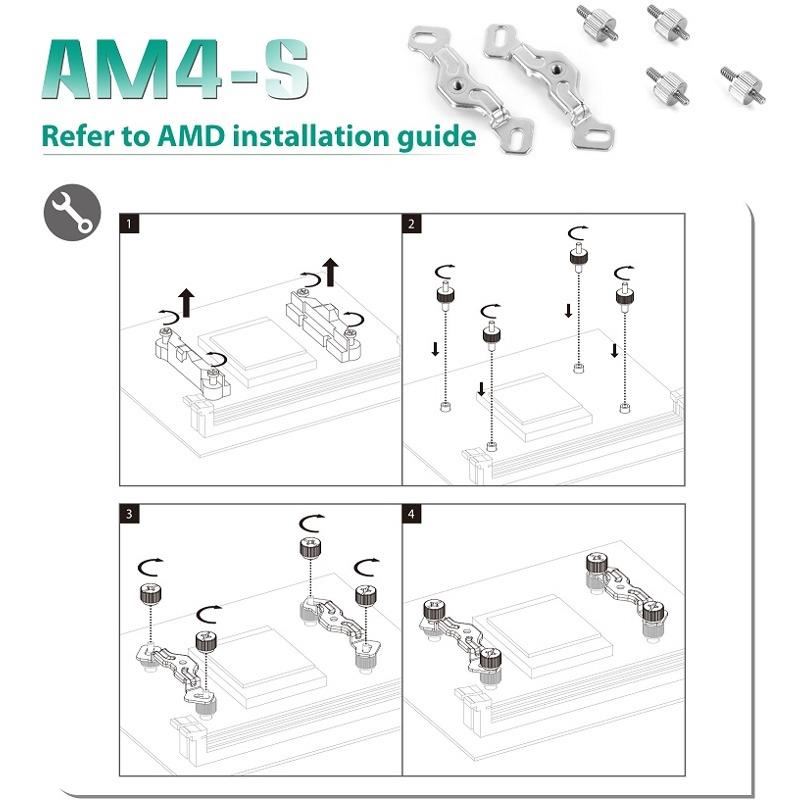 AM4-S

Refer to AMD installation guide

1

2

3

4