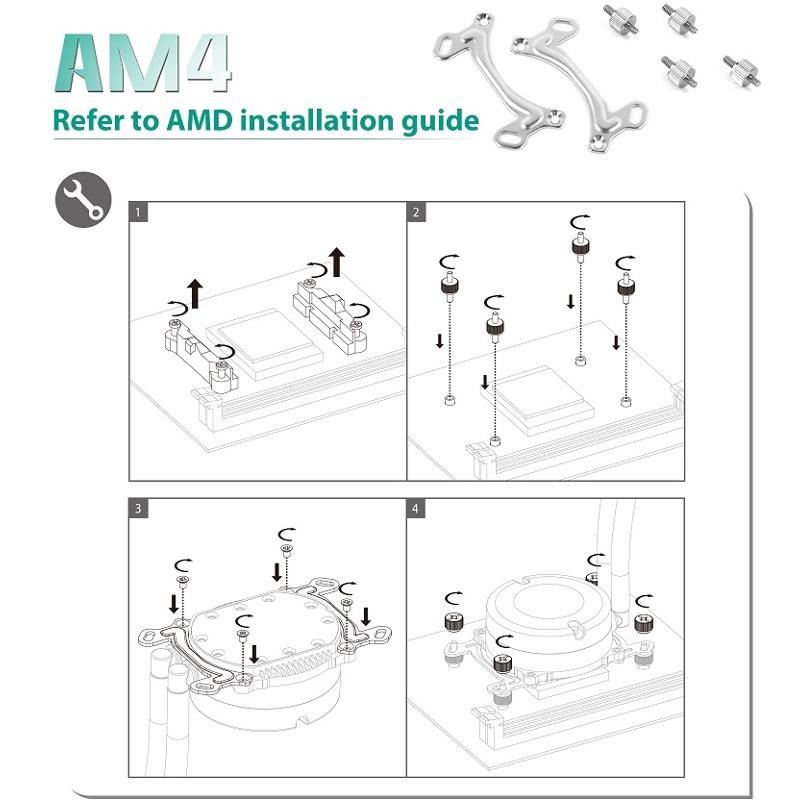 AM4
Refer to AMD installation guide

1

2

3

4