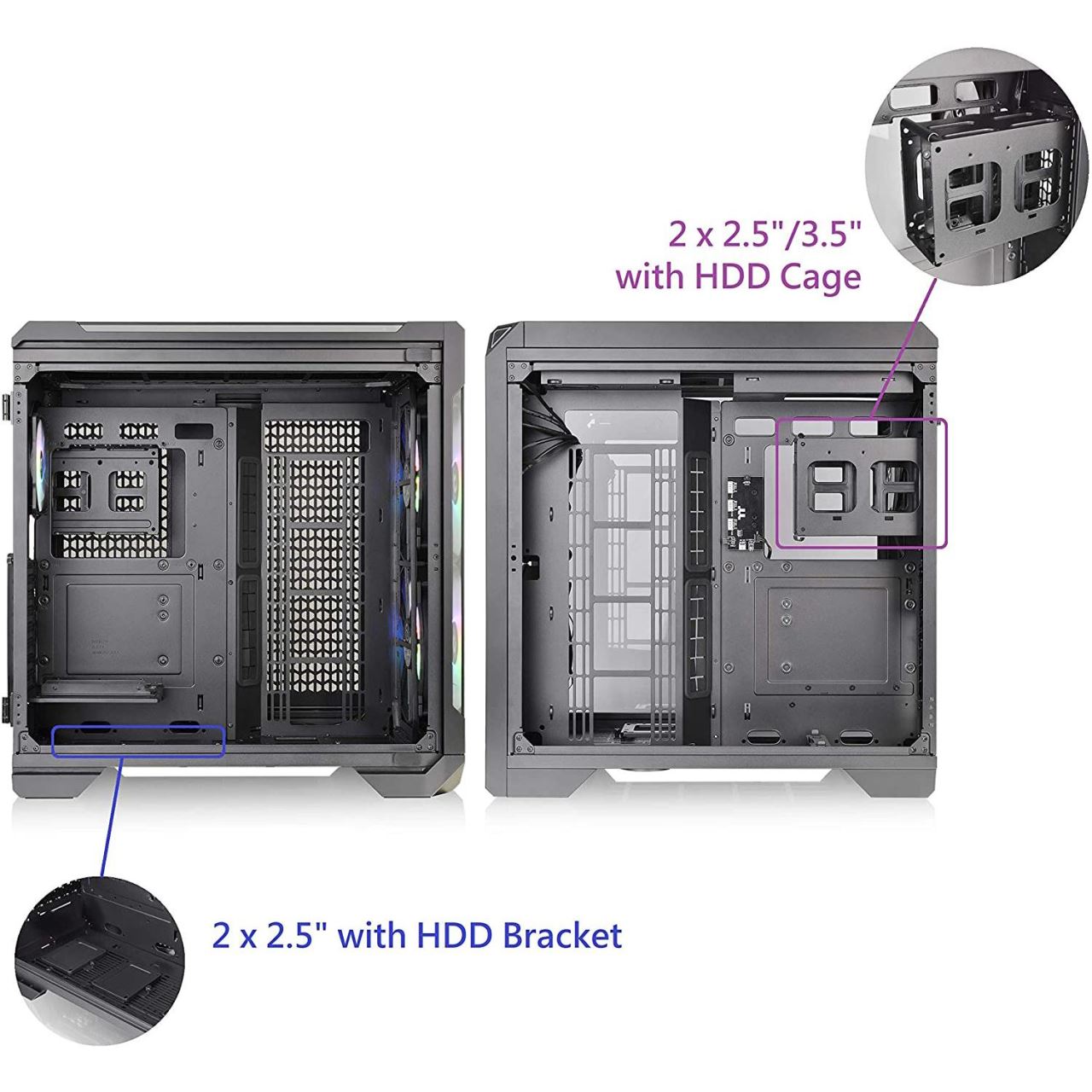 2 x 2.5"/3.5" with HDD Cage

2 x 2.5" with HDD Bracket