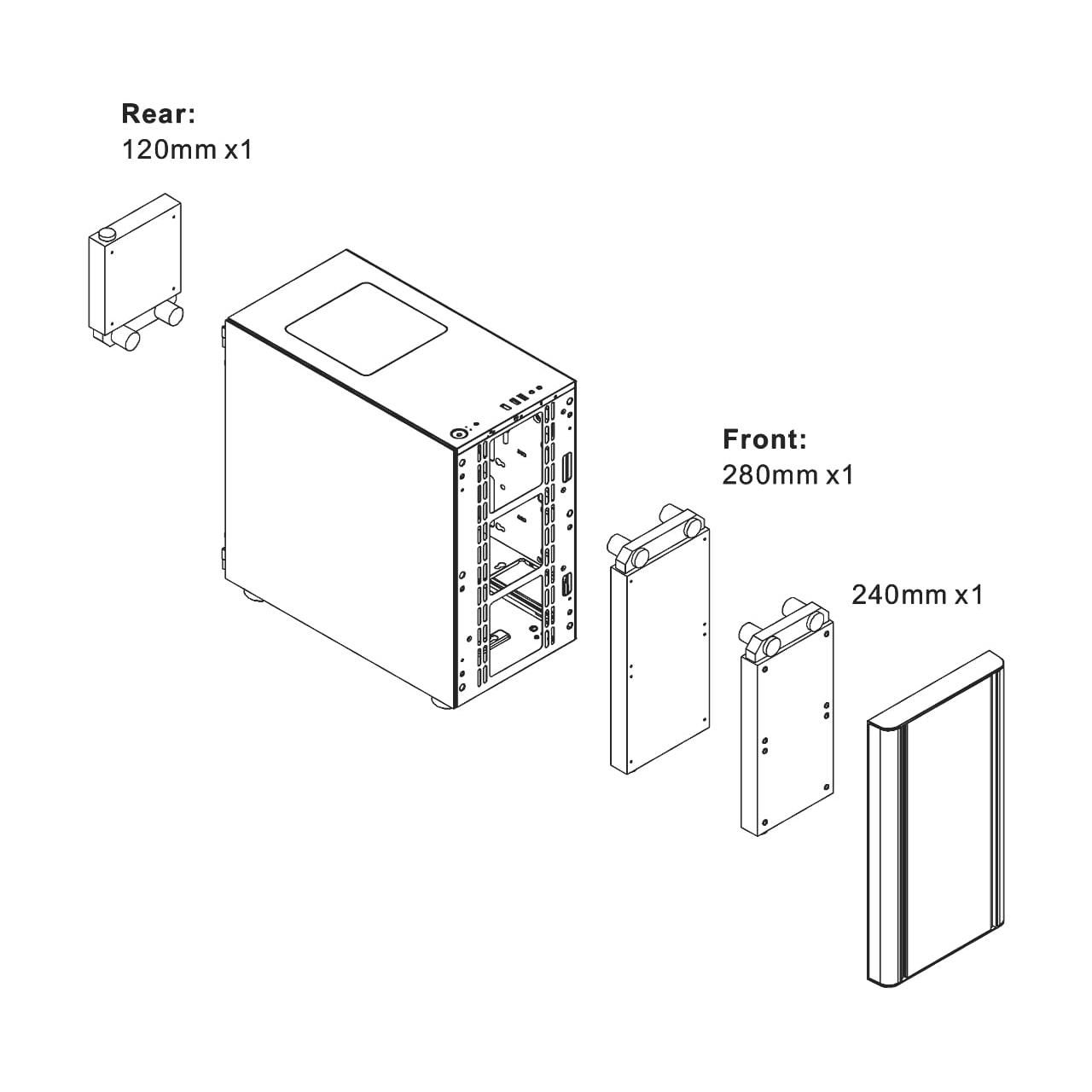 Rear:
120mm x1

Front:
280mm x1

240mm x1