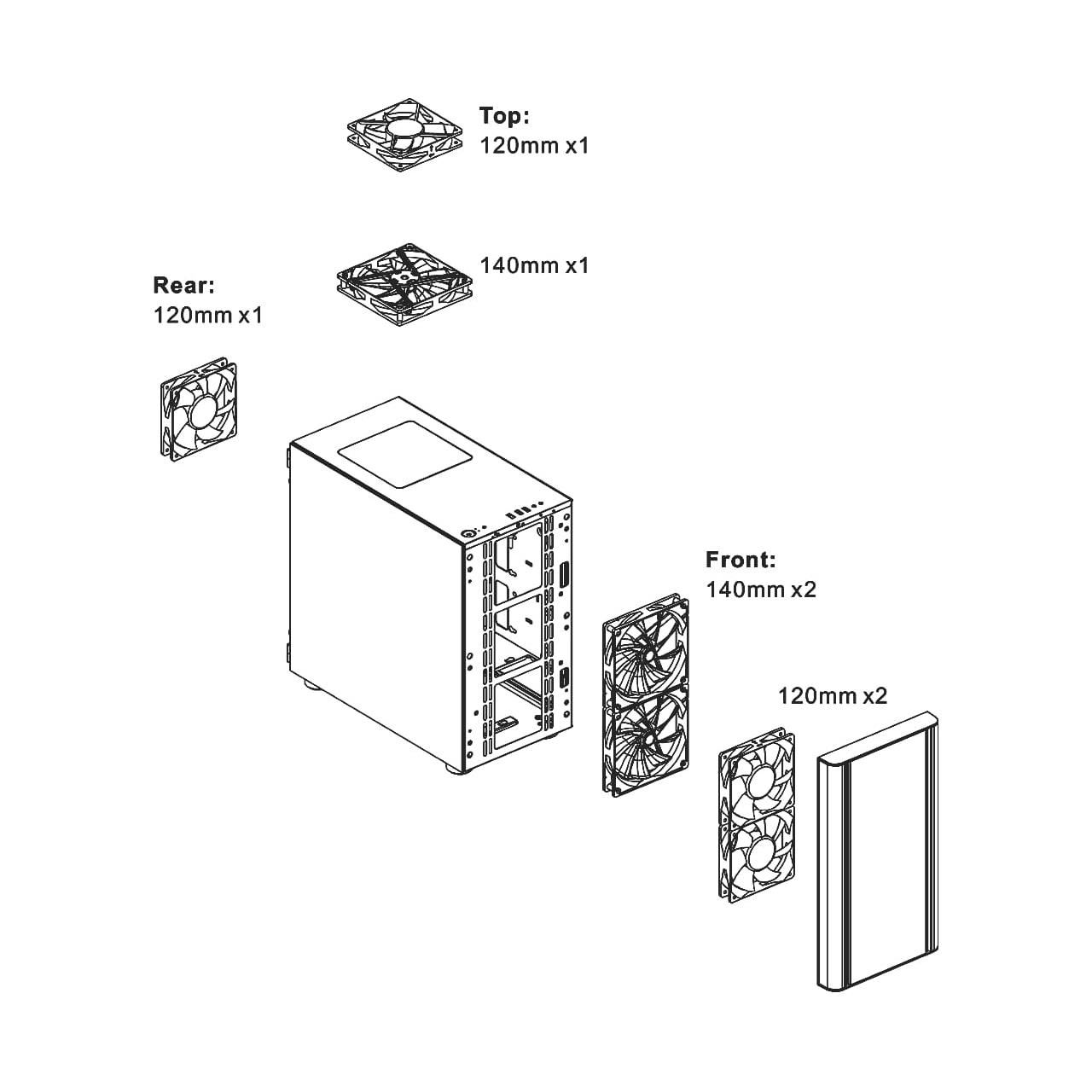 Top:
120mm x1

140mm x1

Rear:
120mm x1

Front:
140mm x2

120mm x2