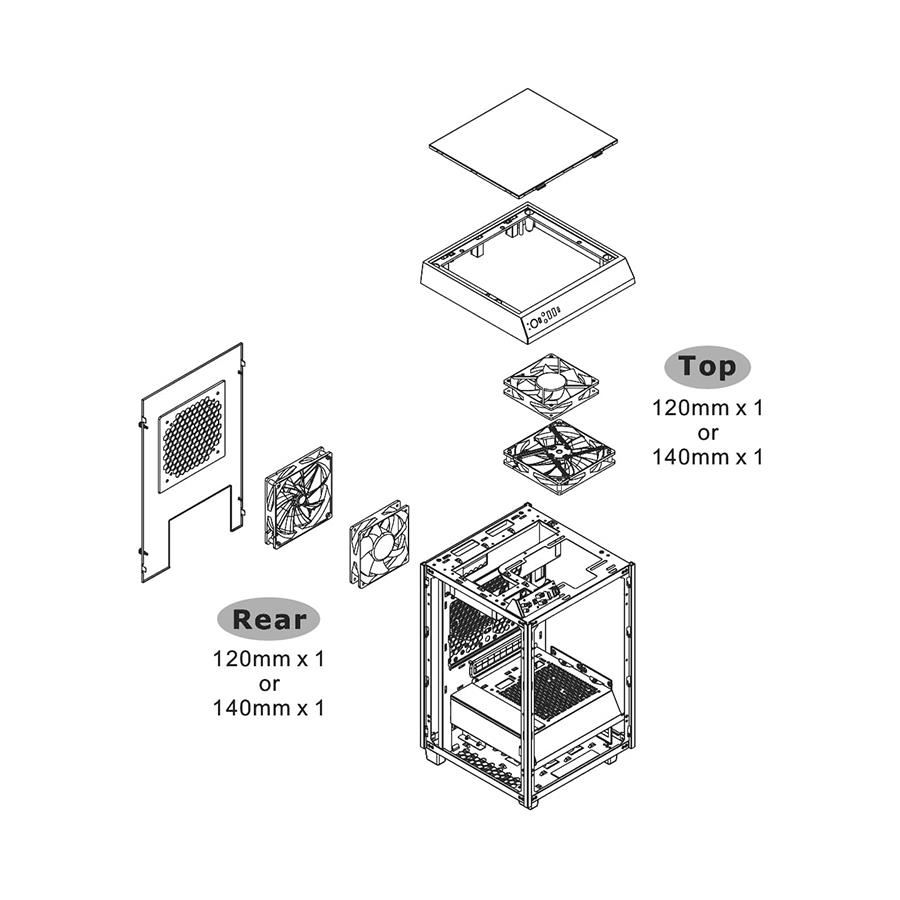 Top
120mm x 1
or
140mm x 1

Rear
120mm x 1
or
140mm x 1