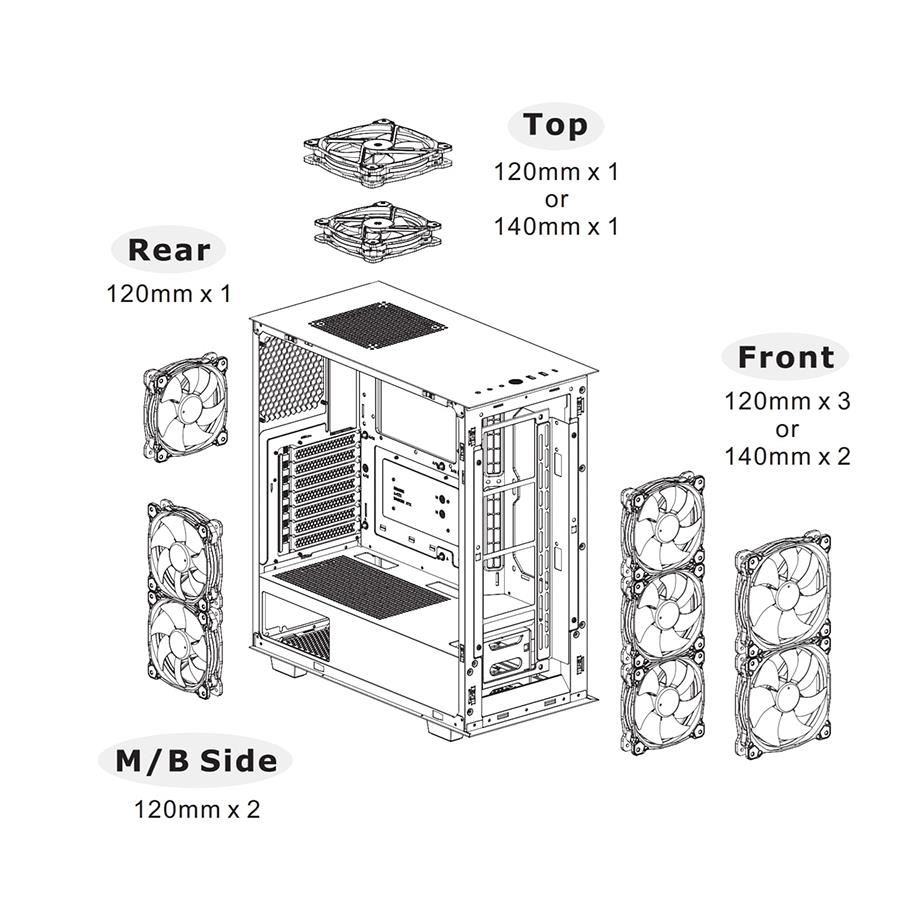 Top
120mm x 1
or
140mm x 1

Rear
120mm x 1

Front
120mm x 3
or
140mm x 2

M/B Side
120mm x 2