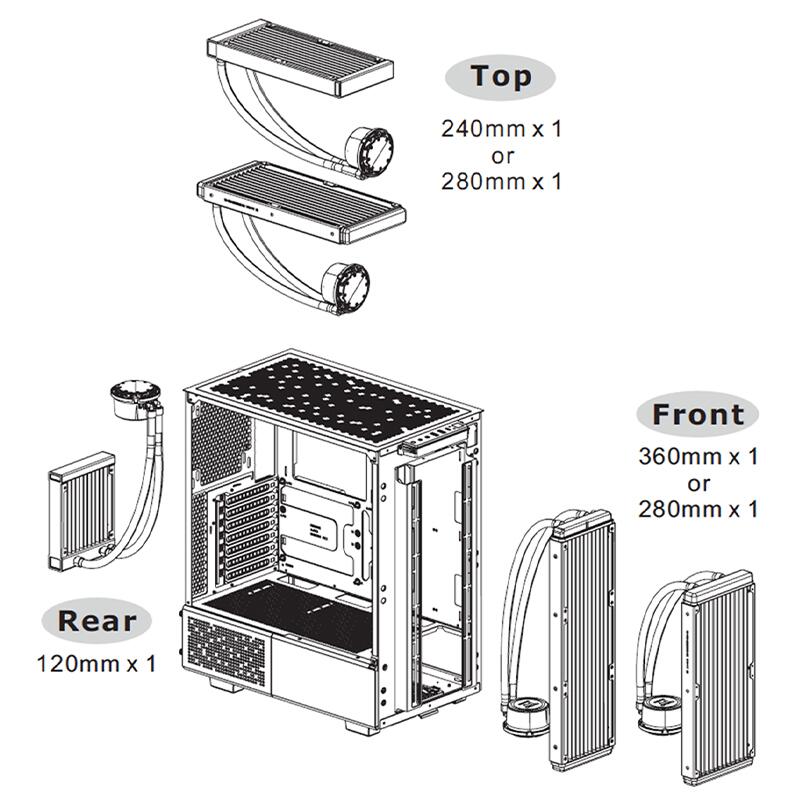 Top
240mm x 1
or
280mm x 1

Front
360mm x 1
or
280mm x 1

Rear
120mm x 1