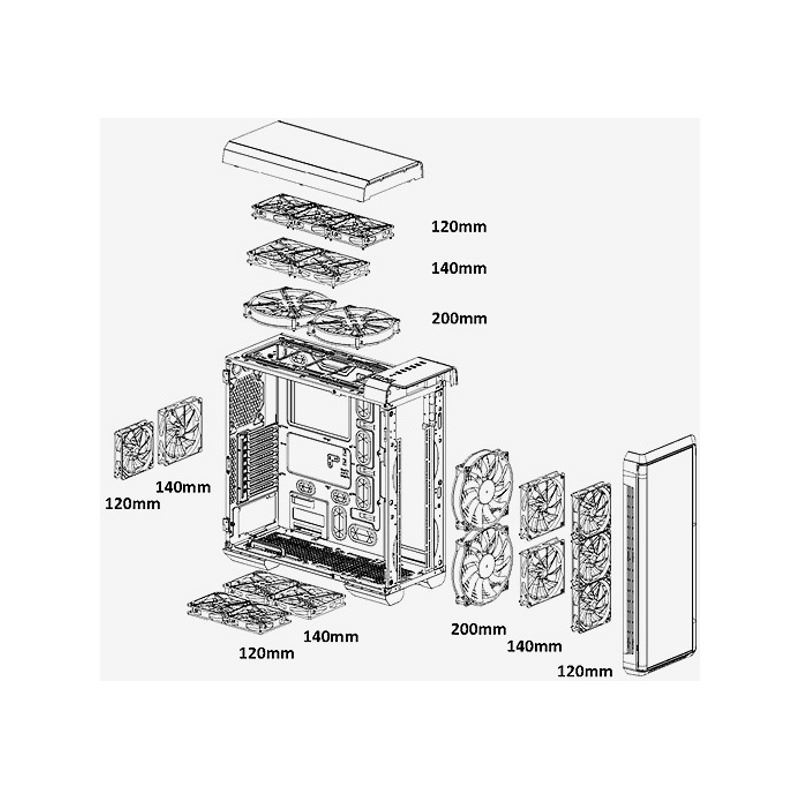 120mm
140mm
200mm
140mm
120mm
140mm
120mm
200mm
140mm
120mm