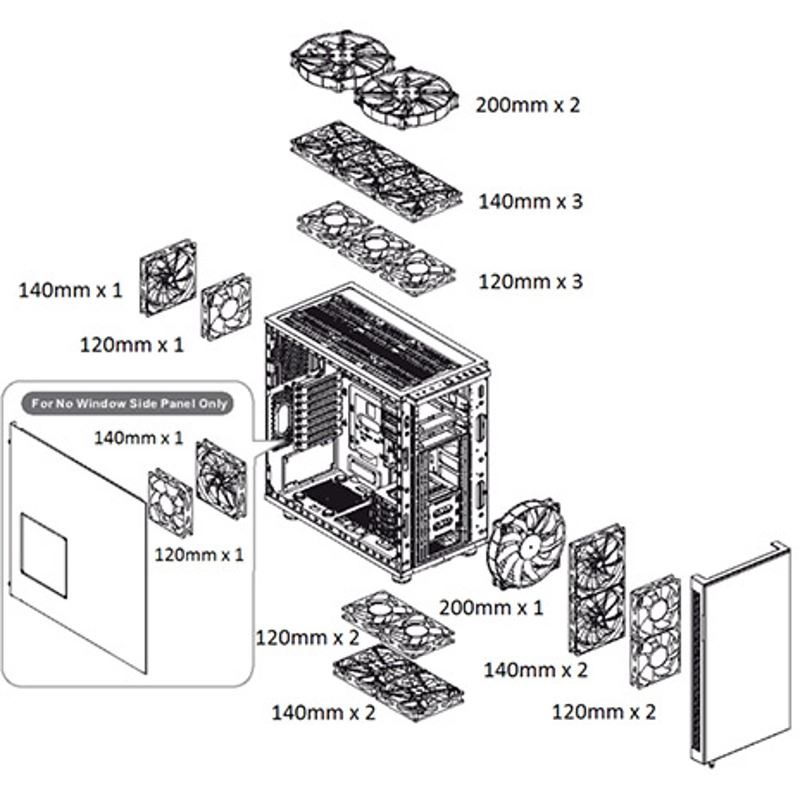 200mm x 2

140mm x 3

120mm x 3

140mm x 1

120mm x 1

For No Window Side Panel Only

140mm x 1

120mm x 1

200mm x 1

120mm x 2

140mm x 2

140mm x 2

120mm x 2