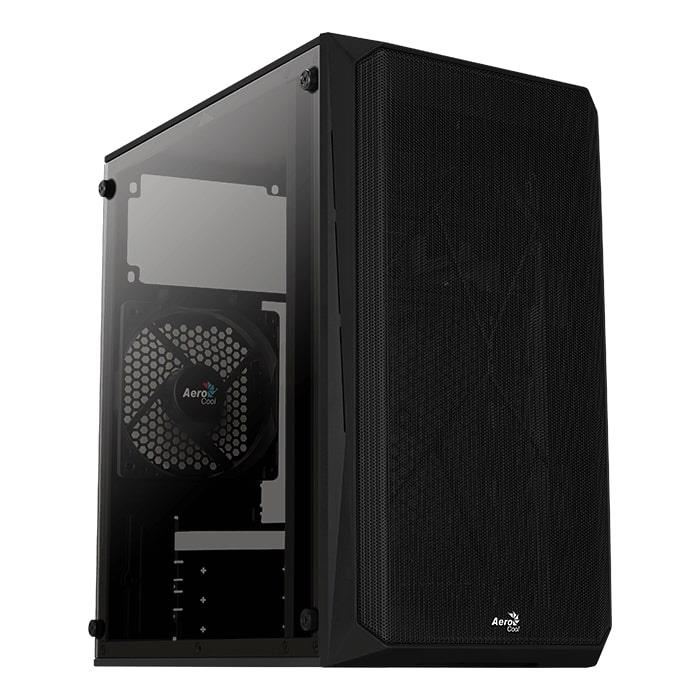 Aero Cool

Aero Cool