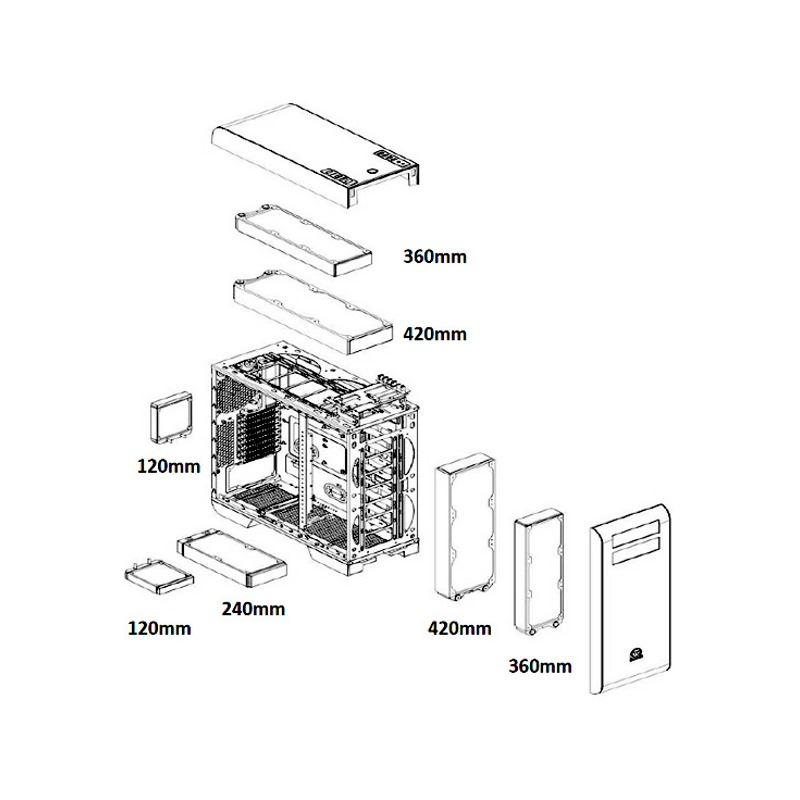 360mm

420mm

120mm

240mm

120mm

420mm

360mm